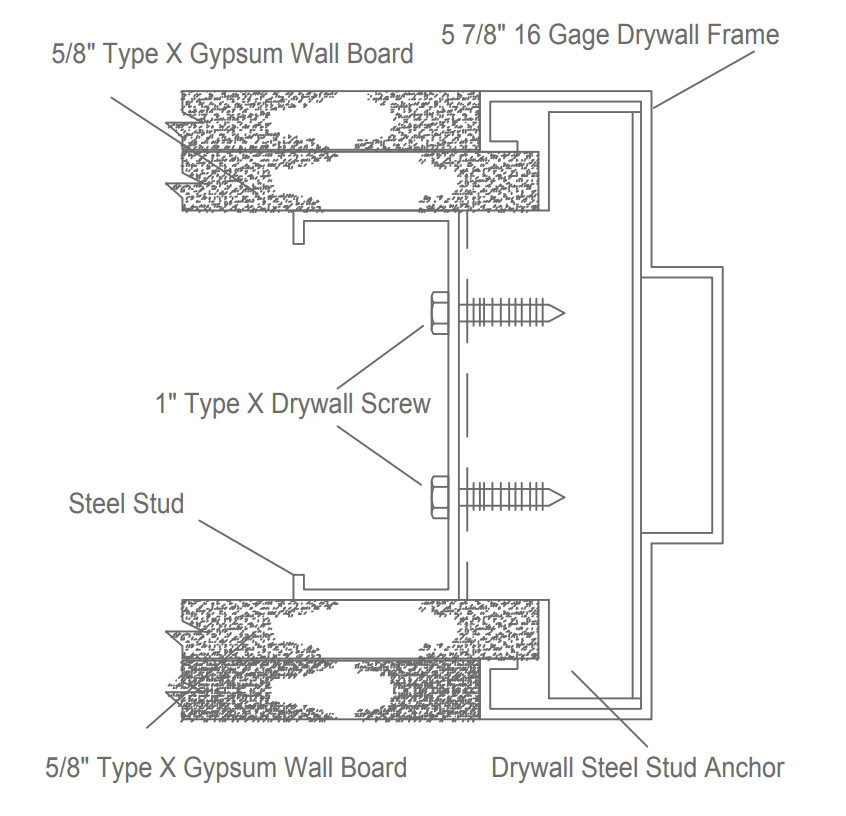 5/8" Type X Gypsum Wall Board

5 7/8" 16 Gage Drywall Frame

1" Type X Drywall Screw

Steel Stud

5/8" Type X Gypsum Wall Board

Drywall Steel Stud Anchor