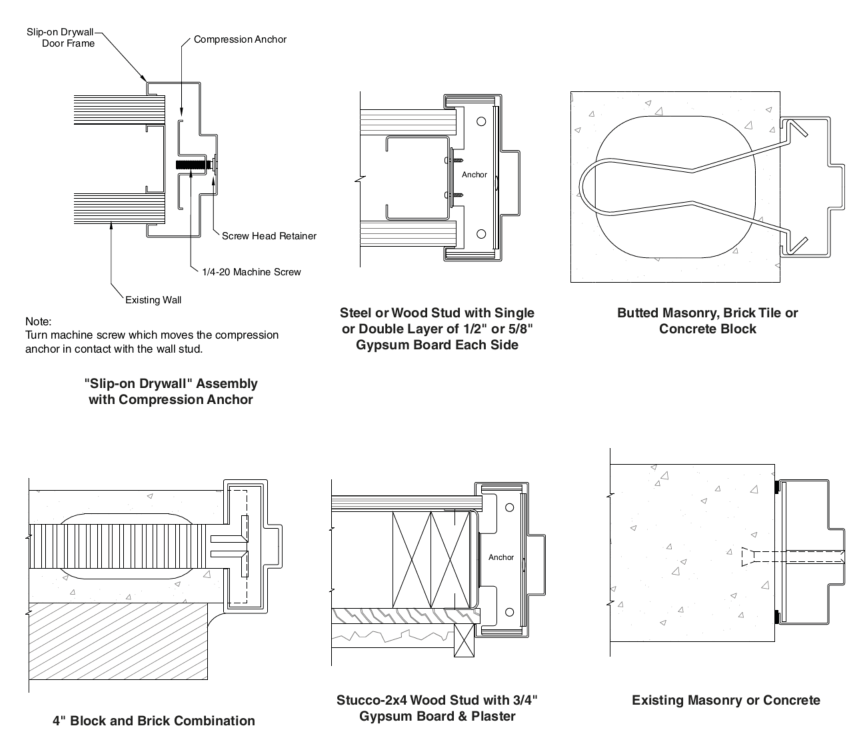 Slip-on Drywall Door Frame

Compression Anchor

Screw Head Retainer

1/4-20 Machine Screw

Existing Wall

Note:
Turn machine screw which moves the compression anchor in contact with the wall stud.

"Slip-on Drywall" Assembly with Compression Anchor

Anchor

Steel or Wood Stud with Single or Double Layer of 1/2" or 5/8" Gypsum Board Each Side

Butted Masonry, Brick Tile or Concrete Block

4" Block and Brick Combination

Anchor

Stucco-2x4 Wood Stud with 3/4" Gypsum Board & Plaster

Existing Masonry or Concrete