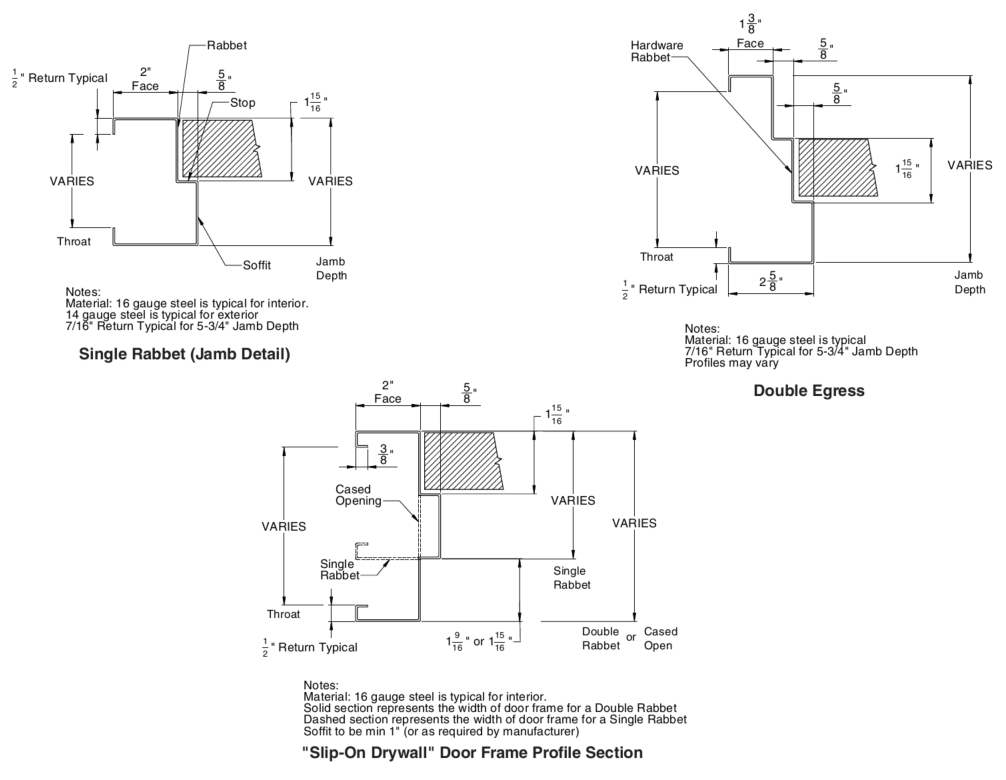 Rabbet

$\frac{1}{2}$" Return Typical

2"
Face

$\frac{5}{8}$"

Stop

$1\frac{15}{16}$"

VARIES

VARIES

Throat

Soffit

Jamb
Depth

Notes:
Material: 16 gauge steel is typical for interior.
14 gauge steel is typical for exterior
7/16" Return Typical for 5-3/4" Jamb Depth

Single Rabbet (Jamb Detail)

$1\frac{3}{8}$"
Face

Hardware
Rabbet

$\frac{5}{8}$"

$\frac{5}{8}$"

VARIES

$1\frac{15}{16}$"

VARIES

Throat

$\frac{1}{2}$" Return Typical

$2\frac{5}{8}$"

Jamb
Depth

Notes:
Material: 16 gauge steel is typical
7/16" Return Typical for 5-3/4" Jamb Depth
Profiles may vary

Double Egress

2"
Face

$\frac{5}{8}$"

$1\frac{15}{16}$"

$\frac{3}{8}$"

Cased
Opening

VARIES

VARIES

VARIES

Single
Rabbet

Single
Rabbet

Throat

$\frac{1}{2}$" Return Typical

$1\frac{9}{16}$" or $1\frac{15}{16}$"

Double
Rabbet
or
Cased
Open

Notes:
Material: 16 gauge steel is typical for interior.
Solid section represents the width of door frame for a Double Rabbet
Dashed section represents the width of door frame for a Single Rabbet
Soffit to be min 1" (or as required by manufacturer)

"Slip-On Drywall" Door Frame Profile Section