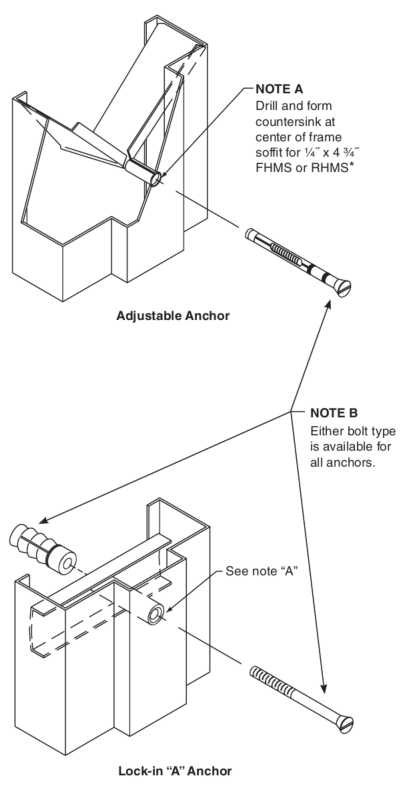 NOTE A
Drill and form countersink at center of frame soffit for ¼″ x 4 ¾″ FHMS or RHMS*

Adjustable Anchor

NOTE B
Either bolt type is available for all anchors.

See note “A”

Lock-in “A” Anchor