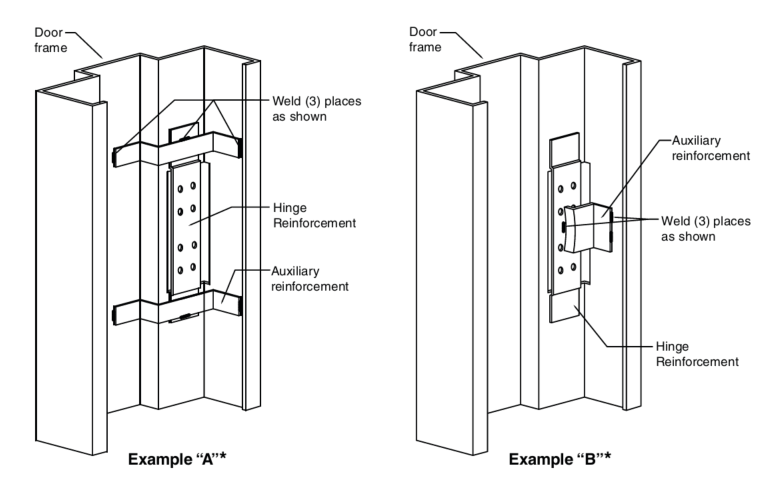 Door frame

Weld (3) places as shown

Hinge Reinforcement

Auxiliary reinforcement

Example “A”*

Door frame

Auxiliary reinforcement

Weld (3) places as shown

Hinge Reinforcement

Example “B”*