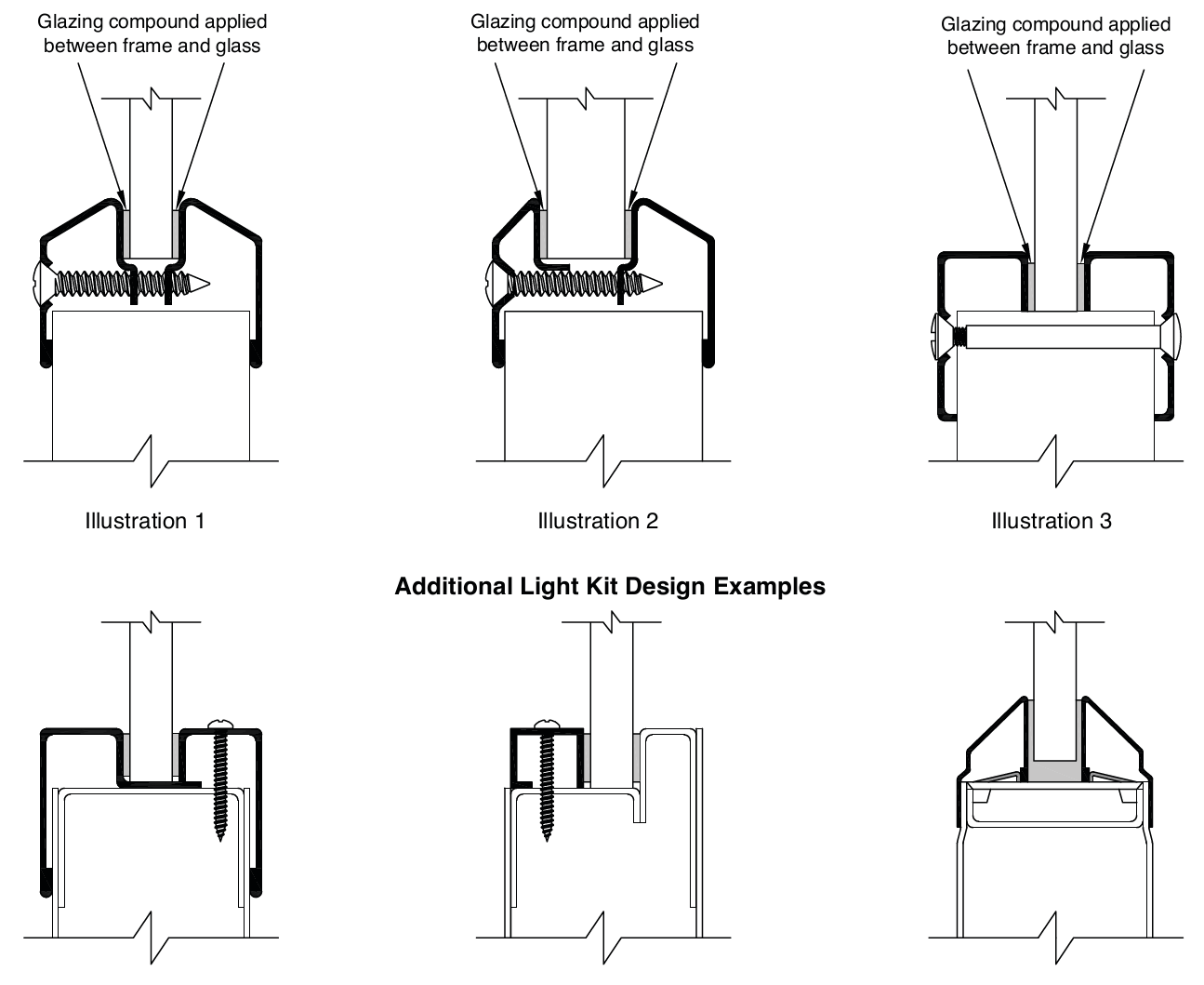 Glazing compound applied between frame and glass

Glazing compound applied between frame and glass

Glazing compound applied between frame and glass

Illustration 1

Illustration 2

Illustration 3

Additional Light Kit Design Examples