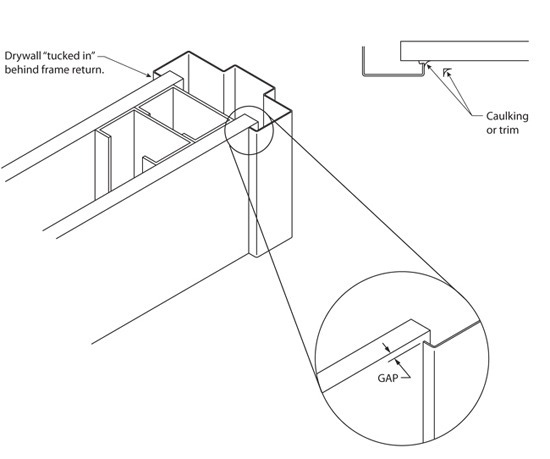 Drywall "tucked in" behind frame return.

Caulking or trim

GAP