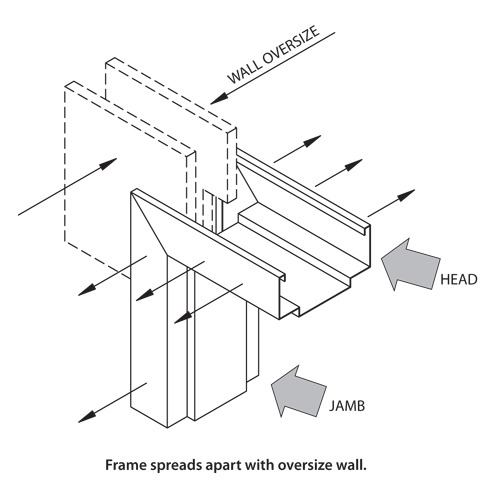 WALL OVERSIZE

HEAD

JAMB

Frame spreads apart with oversize wall.