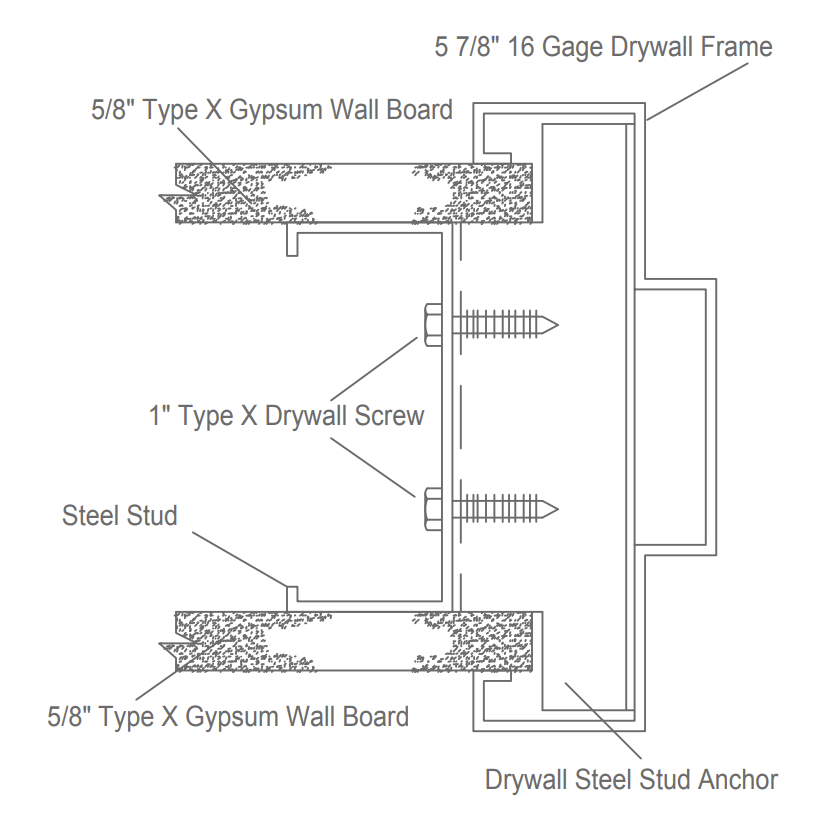 5 7/8" 16 Gage Drywall Frame

5/8" Type X Gypsum Wall Board

1" Type X Drywall Screw

Steel Stud

5/8" Type X Gypsum Wall Board

Drywall Steel Stud Anchor