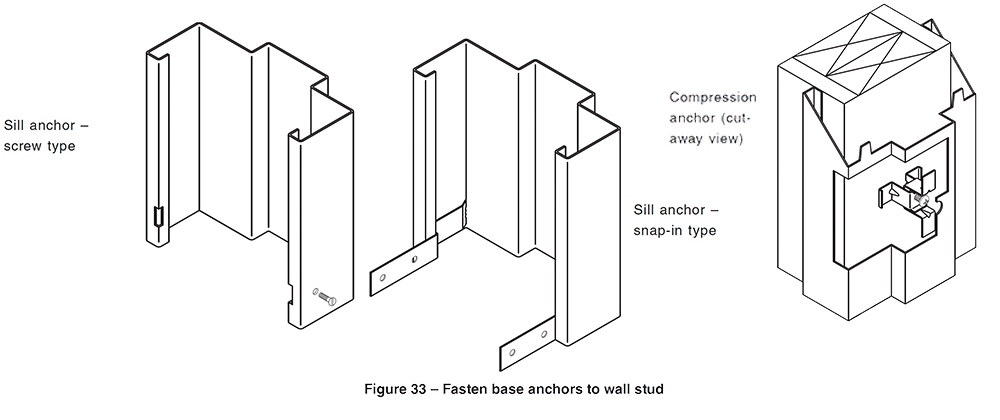 Sill anchor – screw type

Sill anchor – snap-in type

Compression anchor (cut-away view)

Figure 33 – Fasten base anchors to wall stud