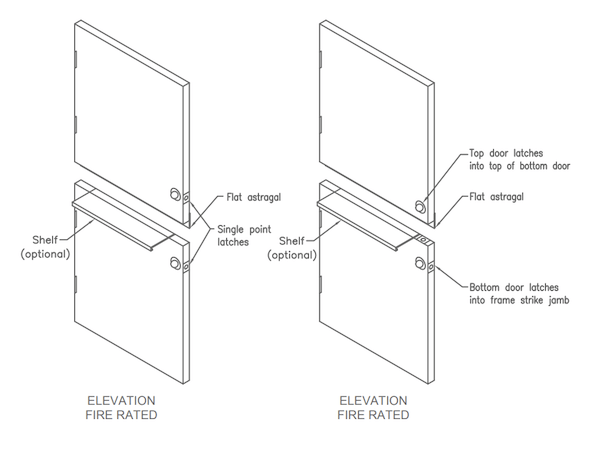 Flat astragal

Single point latches

Shelf (optional)

ELEVATION
FIRE RATED

Top door latches into top of bottom door

Flat astragal

Shelf (optional)

Bottom door latches into frame strike jamb

ELEVATION
FIRE RATED