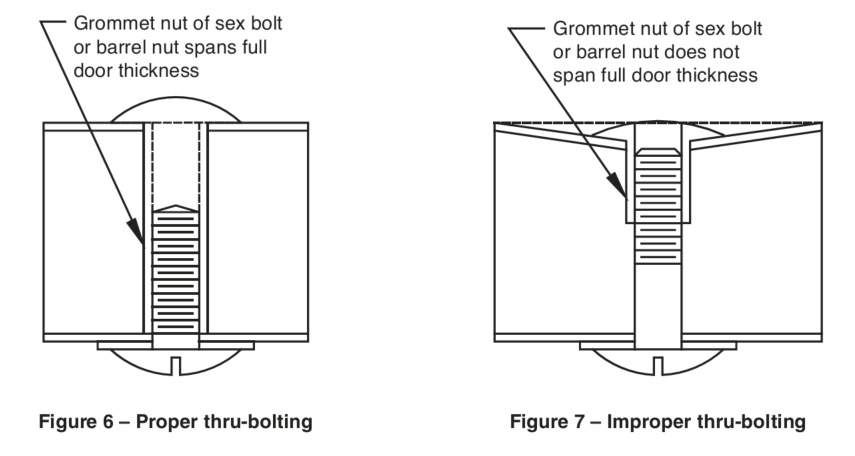 Grommet nut of sex bolt or barrel nut spans full door thickness

Figure 6 – Proper thru-bolting

Grommet nut of sex bolt or barrel nut does not span full door thickness

Figure 7 – Improper thru-bolting