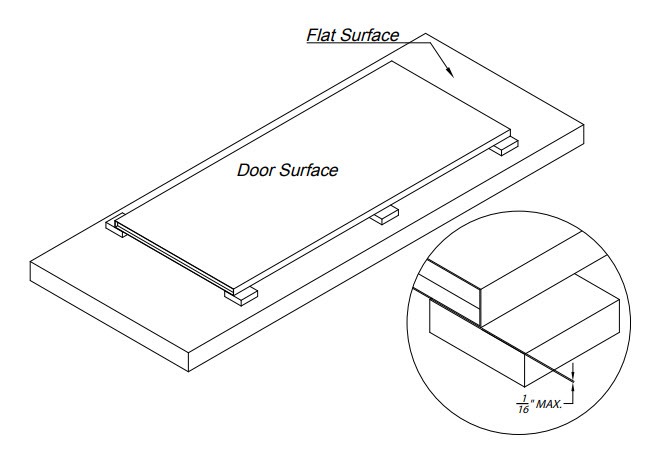 Flat Surface

Door Surface

$\frac{1}{16}$" MAX.