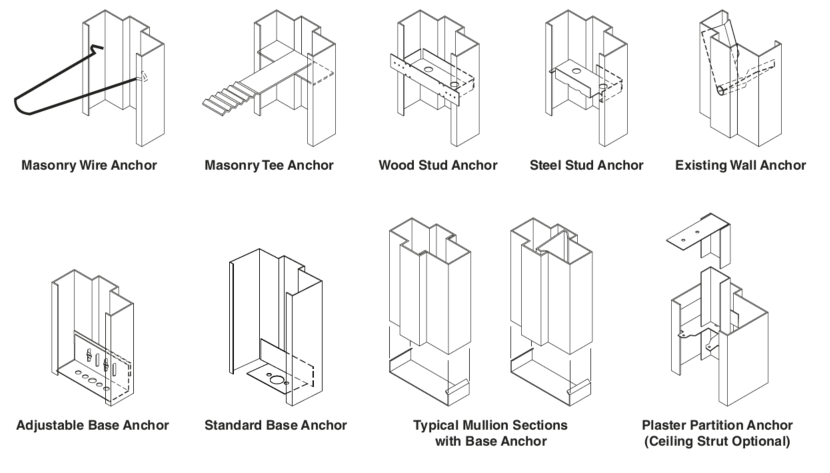 Masonry Wire Anchor

Masonry Tee Anchor

Wood Stud Anchor

Steel Stud Anchor

Existing Wall Anchor

Adjustable Base Anchor

Standard Base Anchor

Typical Mullion Sections with Base Anchor

Plaster Partition Anchor (Ceiling Strut Optional)