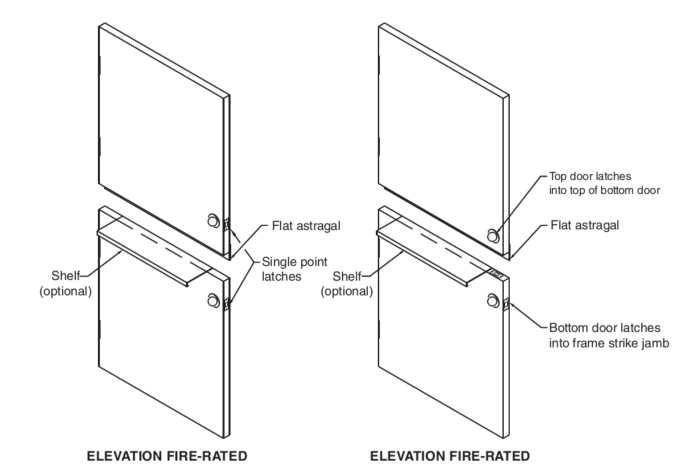 Flat astragal

Single point latches

Shelf (optional)

ELEVATION FIRE-RATED

Top door latches into top of bottom door

Flat astragal

Shelf (optional)

Bottom door latches into frame strike jamb

ELEVATION FIRE-RATED